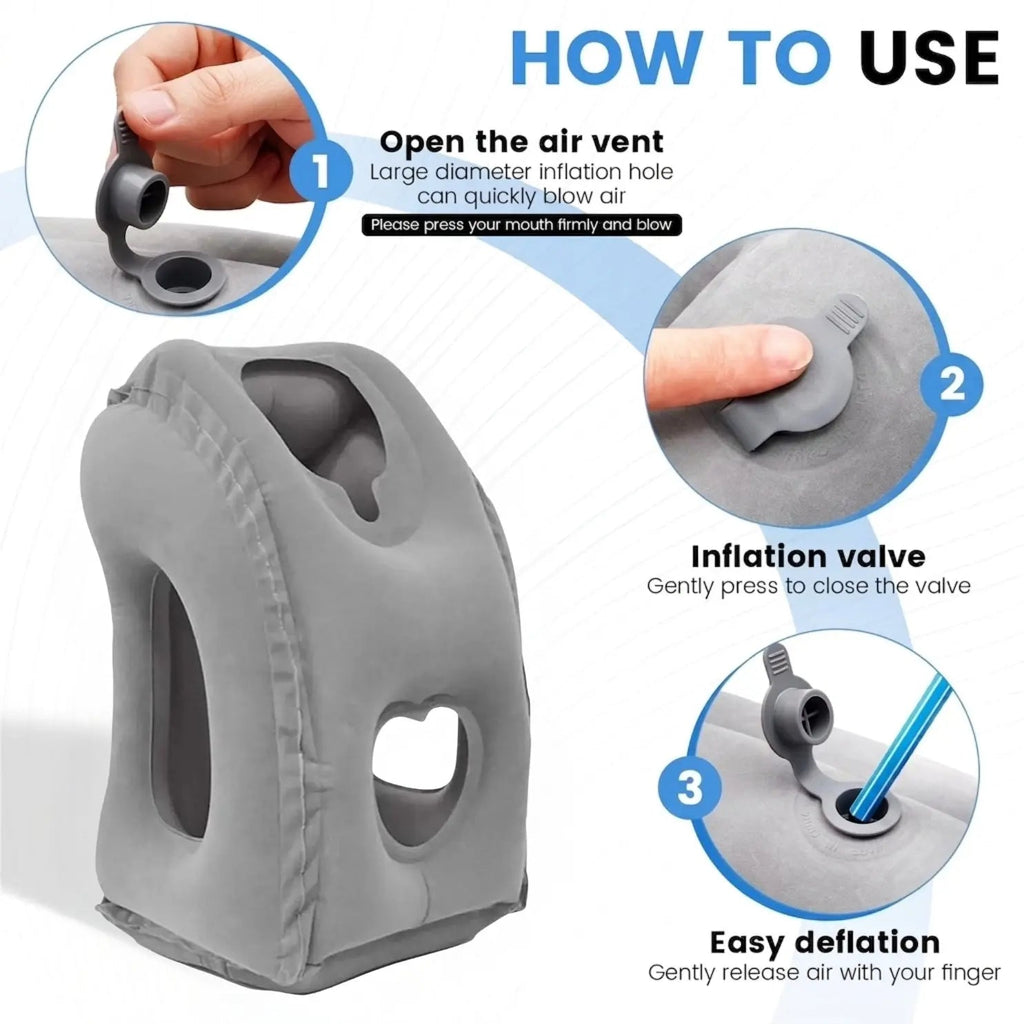 HOW TO USE

1

Open the air vent
Large diameter inflation hole can quickly blow air

Please press your mouth firmly and blow

2

Inflation valve
Gently press to close the valve

3

Easy deflation
Gently release air with your finger