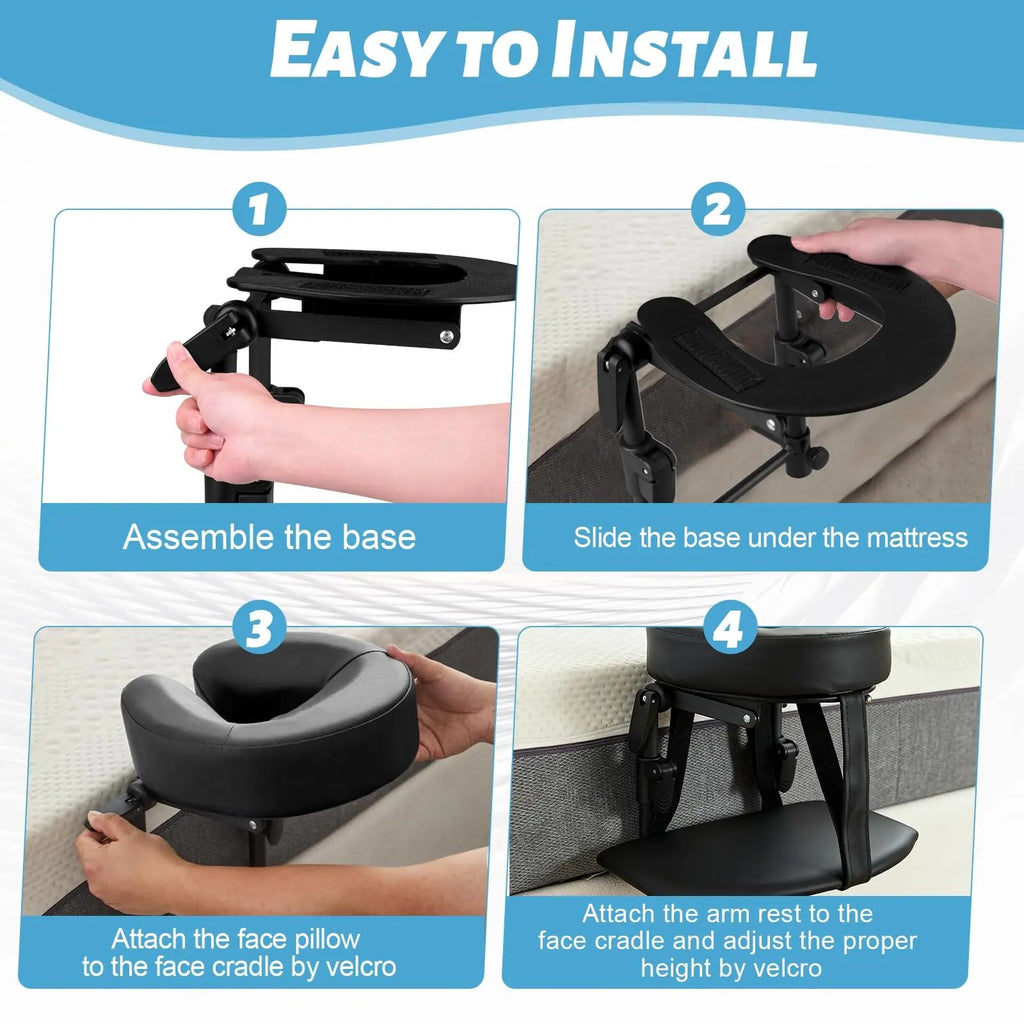 EASY TO INSTALL

1

Assemble the base

2

Slide the base under the mattress

3

Attach the face pillow to the face cradle by velcro

4

Attach the arm rest to the face cradle and adjust the proper height by velcro